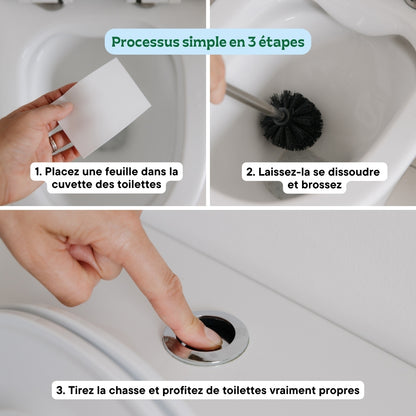 Processus simple en 3 étapes

1. Placez une feuille dans la cuvette des toilettes

2. Laissez-la se dissoudre et brossez

3. Tirez la chasse et profitez de toilettes vraiment propres