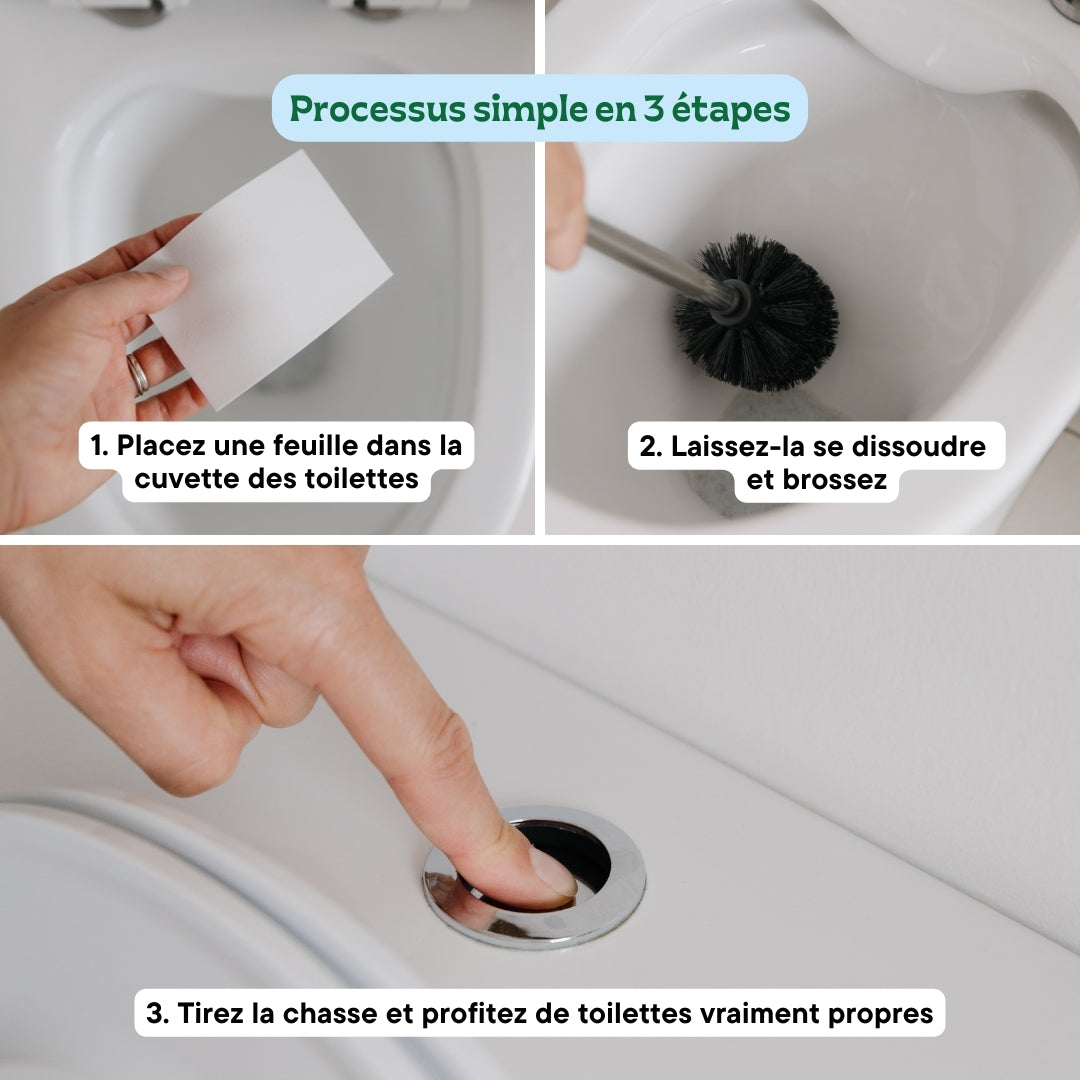 Processus simple en 3 étapes

1. Placez une feuille dans la cuvette des toilettes

2. Laissez-la se dissoudre et brossez

3. Tirez la chasse et profitez de toilettes vraiment propres